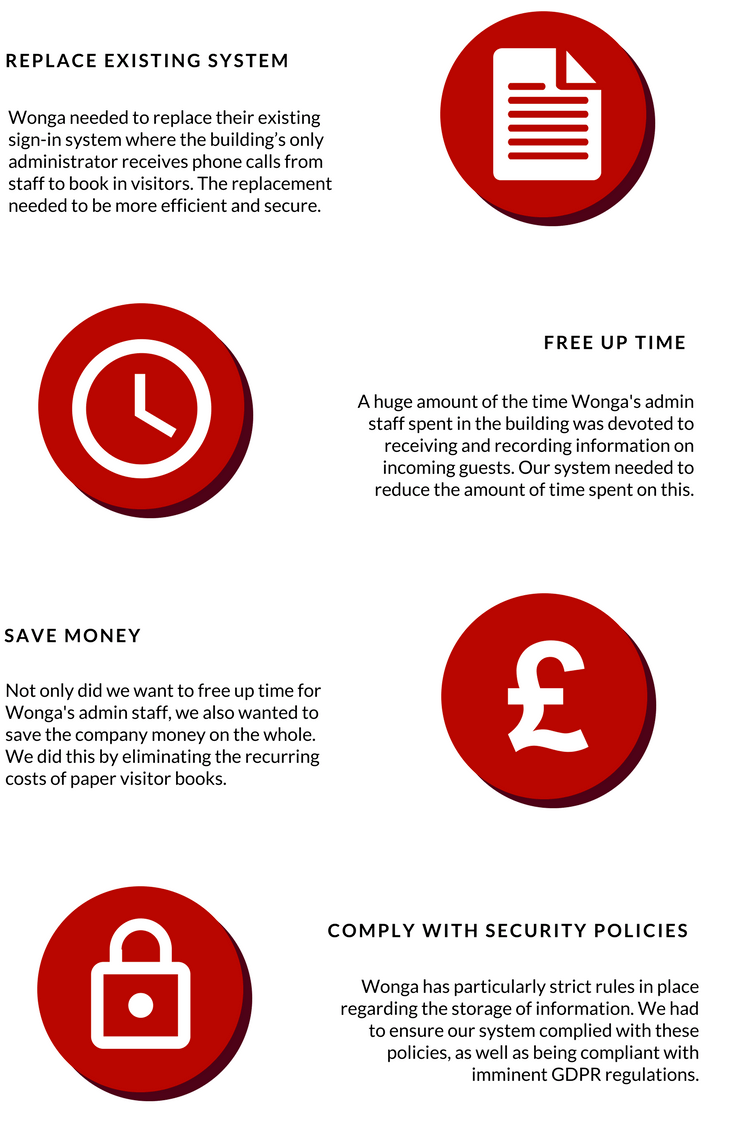 REPLACE EXISTING SYSTEM

Wonga needed to replace their existing sign-in system where the building's only administrator receives phone calls from staff to book in visitors. The replacement needed to be more efficient and secure.

FREE UP TIME

A huge amount of the time Wonga's admin staff spent in the building was devoted to receiving and recording information on incoming guests. Our system needed to reduce the amount of time spent on this.

SAVE MONEY

Not only did we want to free up time for Wonga's admin staff, we also wanted to save the company money on the whole. We did this by eliminating the recurring costs of paper visitor books.

£

COMPLY WITH SECURITY POLICIES

Wonga has particularly strict rules in place regarding the storage of information. We had to ensure our system complied with these policies, as well as being compliant with imminent GDPR regulations.