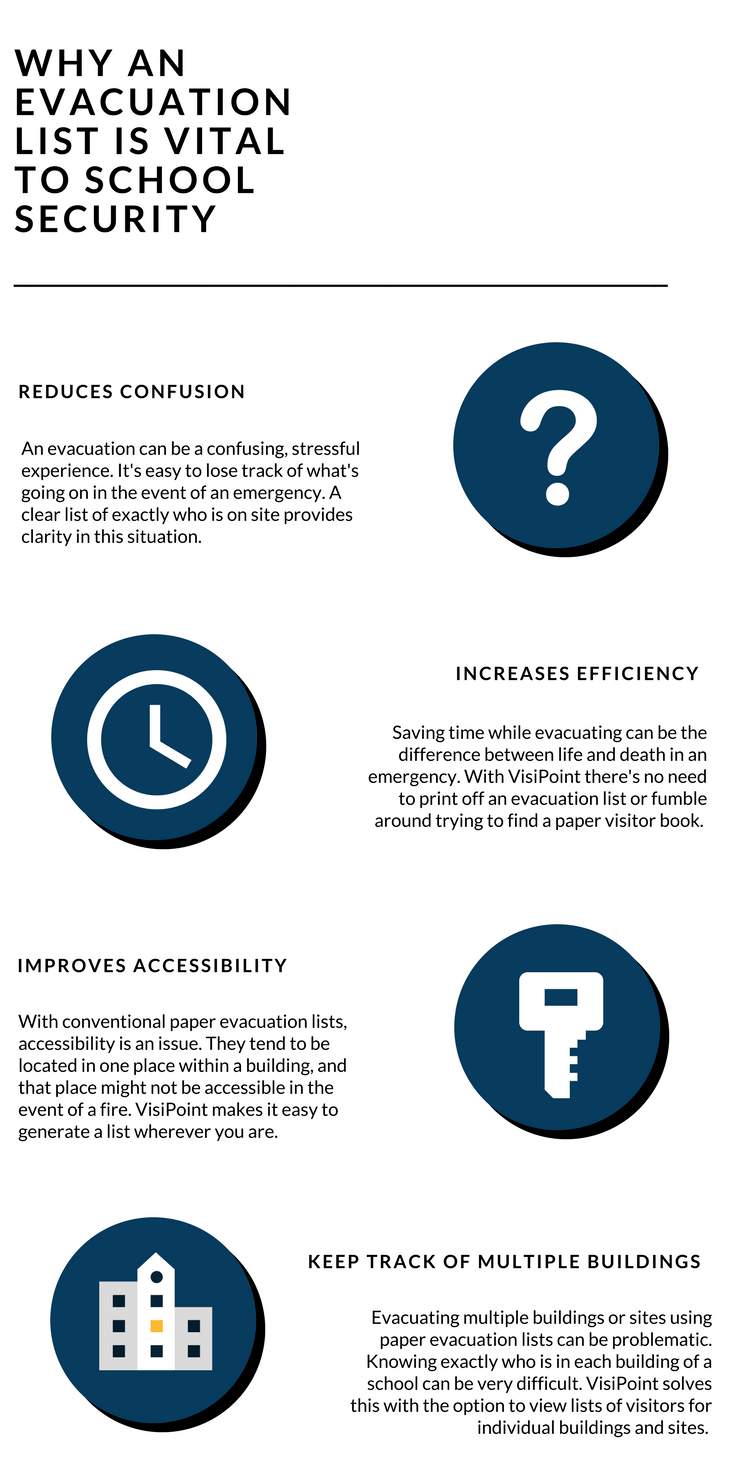 WHY AN EVACUATION LIST IS VITAL TO SCHOOL SECURITY

REDUCES CONFUSION

An evacuation can be a confusing, stressful experience. It's easy to lose track of what's going on in the event of an emergency. A clear list of exactly who is on site provides clarity in this situation.

?

INCREASES EFFICIENCY

Saving time while evacuating can be the difference between life and death in an emergency. With VisiPoint there's no need to print off an evacuation list or fumble around trying to find a paper visitor book.

IMPROVES ACCESSIBILITY

With conventional paper evacuation lists, accessibility is an issue. They tend to be located in one place within a building, and that place might not be accessible in the event of a fire. VisiPoint makes it easy to generate a list wherever you are.

KEEP TRACK OF MULTIPLE BUILDINGS

Evacuating multiple buildings or sites using paper evacuation lists can be problematic. Knowing exactly who is in each building of a school can be very difficult. VisiPoint solves this with the option to view lists of visitors for individual buildings and sites.